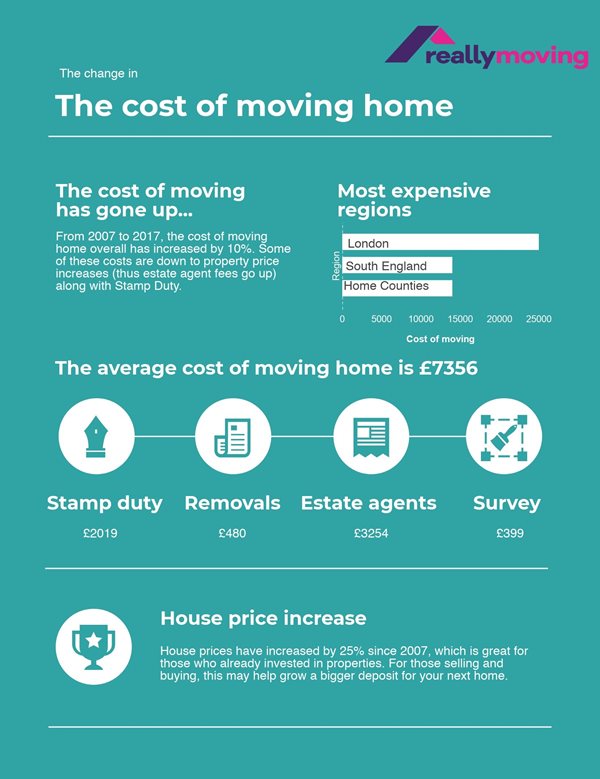 reallymoving

The change in

The cost of moving home

The cost of moving has gone up...

From 2007 to 2017, the cost of moving home overall has increased by 10%. Some of these costs are down to property price increases (thus estate agent fees go up) along with Stamp Duty.

Most expensive regions

Region

London

South England

Home Counties

0 5000 10000 15000 20000 25000

Cost of moving

The average cost of moving home is £7356

Stamp duty
£2019

Removals
£480

Estate agents
£3254

Survey
£399

House price increase

House prices have increased by 25% since 2007, which is great for those who already invested in properties. For those selling and buying, this may help grow a bigger deposit for your next home.